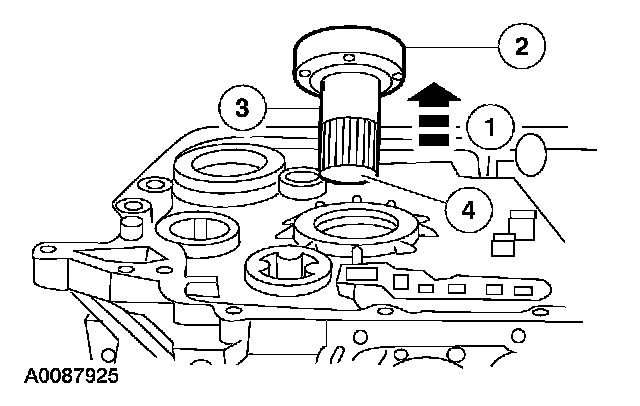 2
3
1
4
A0087925