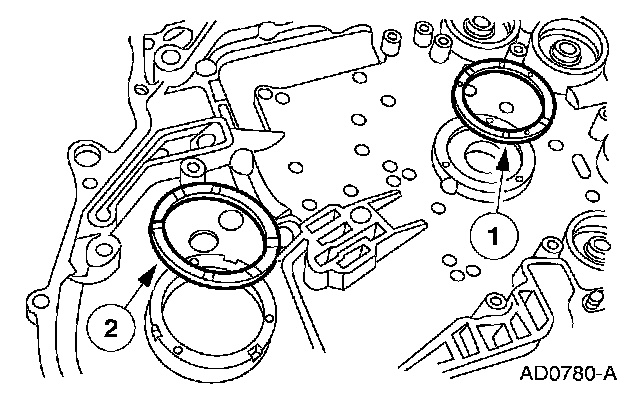 1

2

AD0780-A