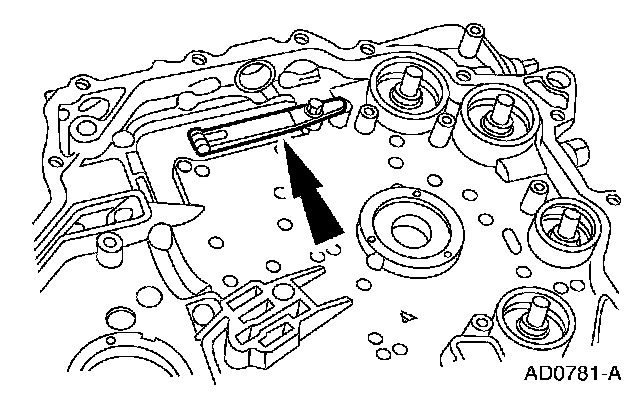 AD0781-A