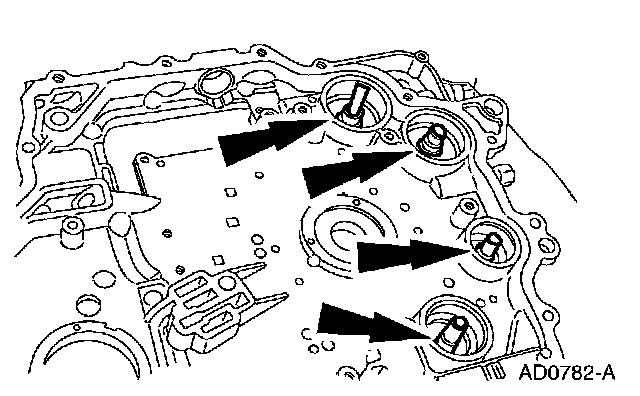 AD0782-A