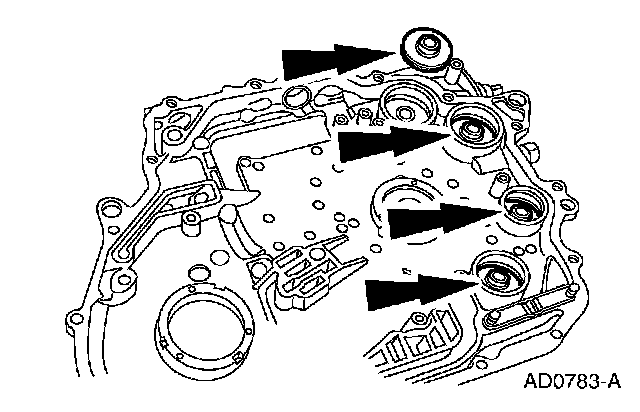 AD0783-A