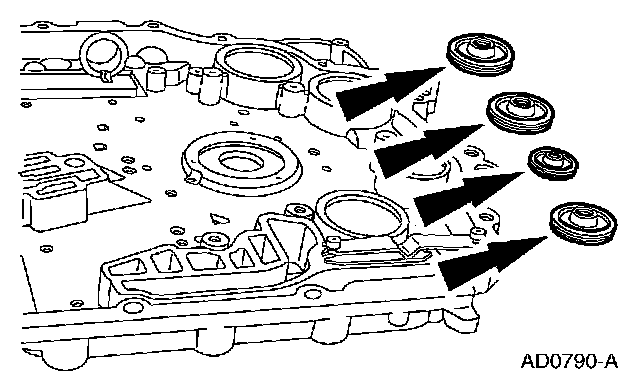 AD0790-A