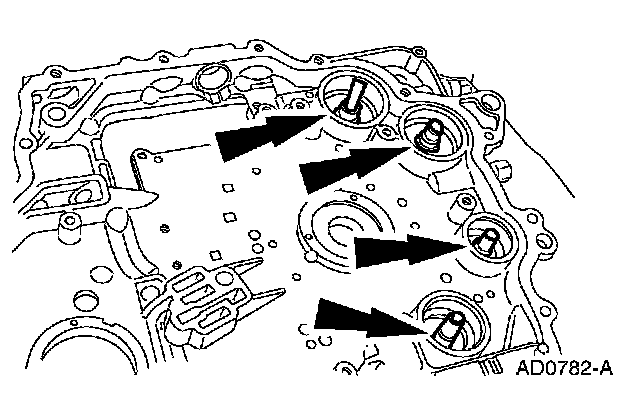 AD0782-A