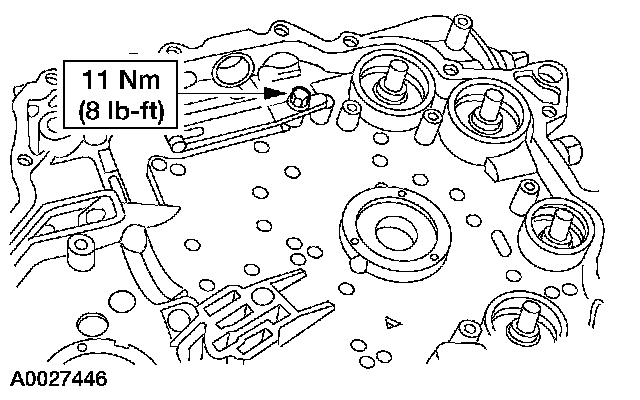 11 Nm
(8 lb-ft)

A0027446