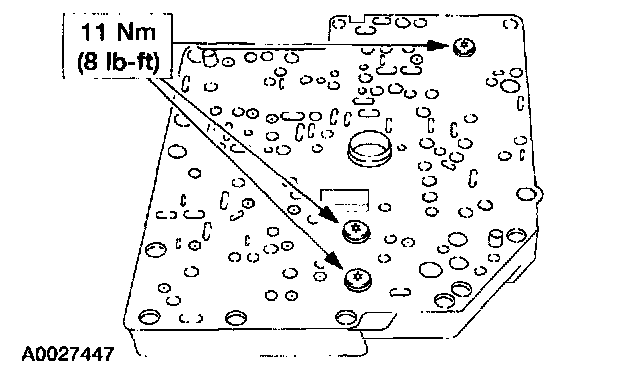 11 Nm
(8 lb-ft)

A0027447