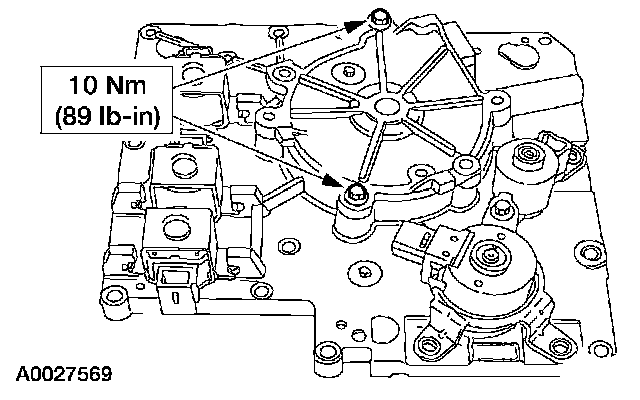 10 Nm
(89 lb-in)

A0027569