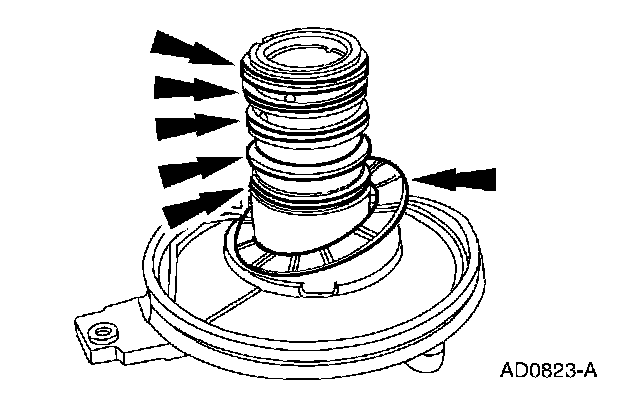 AD0823-A