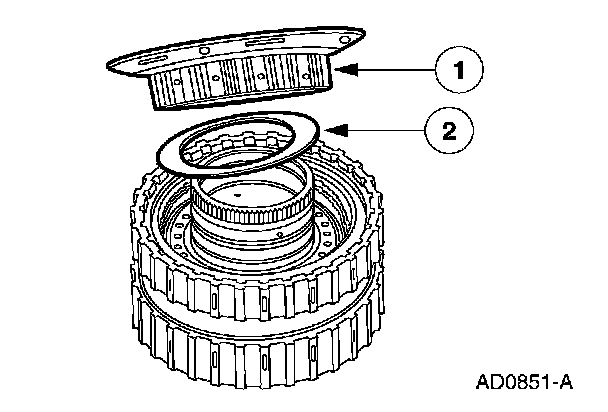 1
2
AD0851-A