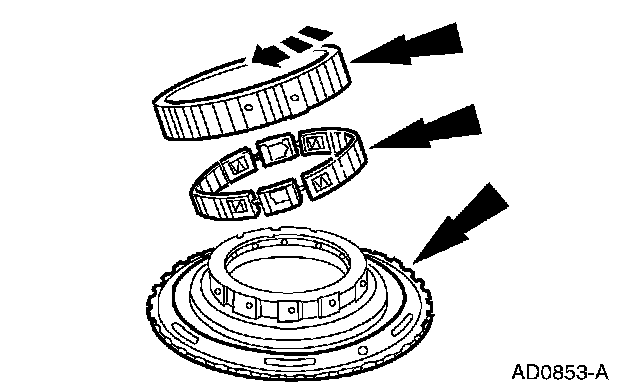 AD0853-A