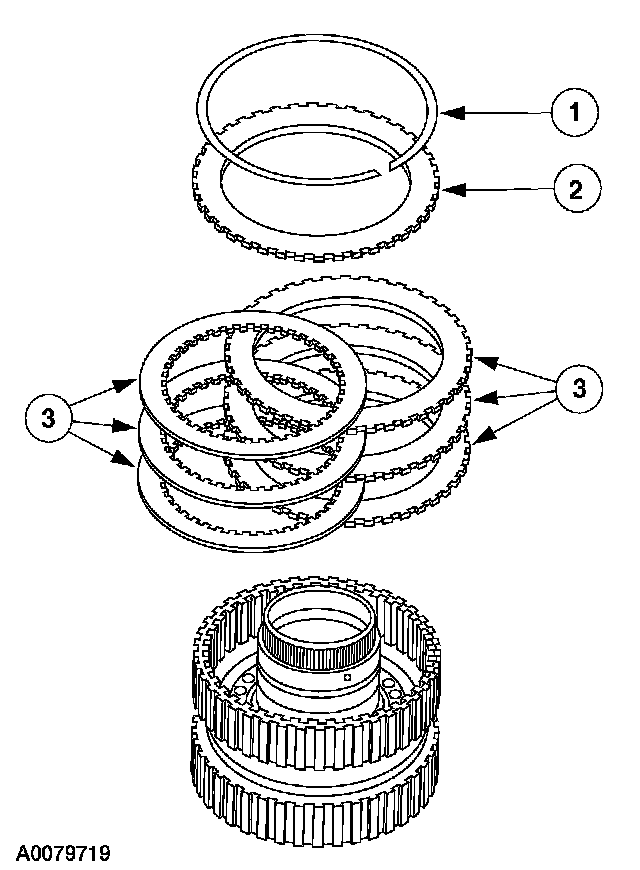 1
2
3
3
A0079719