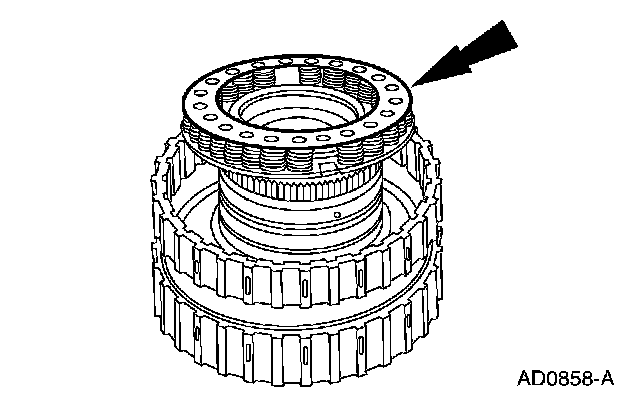 AD0858-A