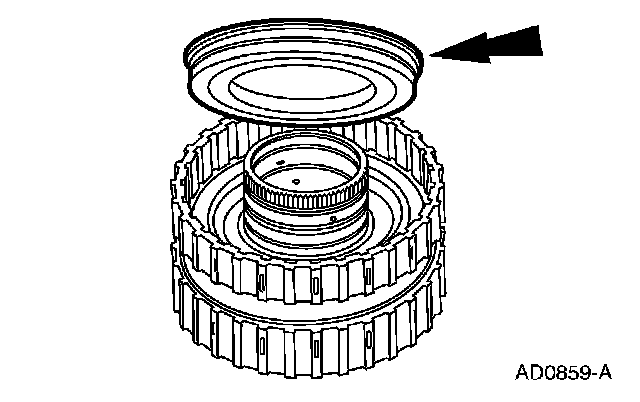 AD0859-A