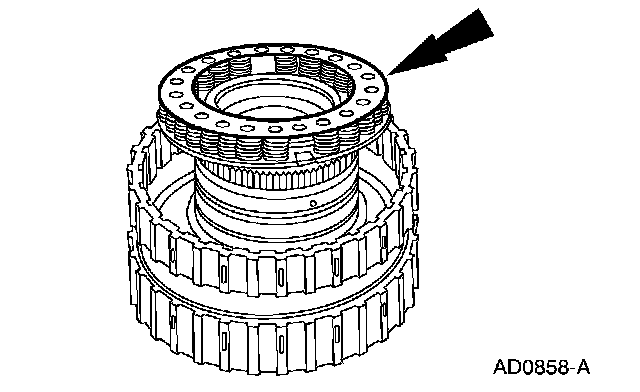 AD0858-A