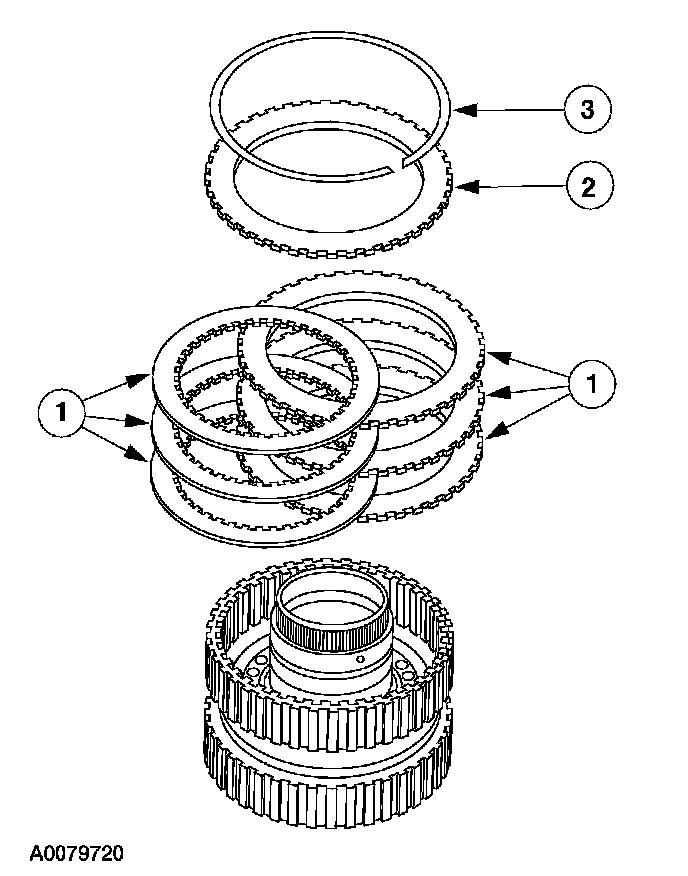 3
2
1
1
A0079720