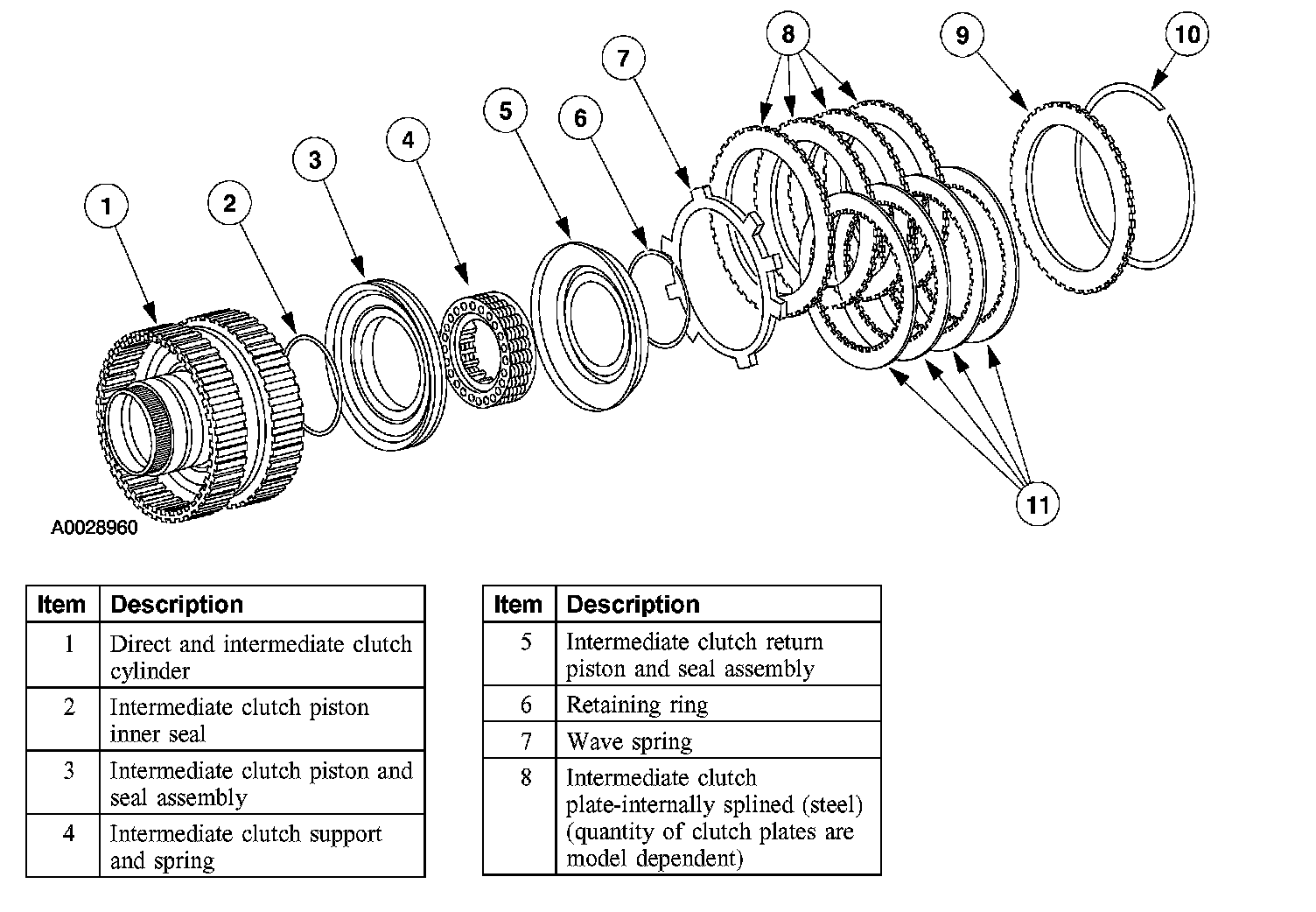 1
2
3
4
5
6
7
8
9
10
11

A0028960

| Item | Description |
|---|---|
| 1 | Direct and intermediate clutch cylinder |
| 2 | Intermediate clutch piston inner seal |
| 3 | Intermediate clutch piston and seal assembly |
| 4 | Intermediate clutch support and spring |

| Item | Description |
|---|---|
| 5 | Intermediate clutch return piston and seal assembly |
| 6 | Retaining ring |
| 7 | Wave spring |
| 8 | Intermediate clutch plate-internally splined (steel) (quantity of clutch plates are model dependent) |