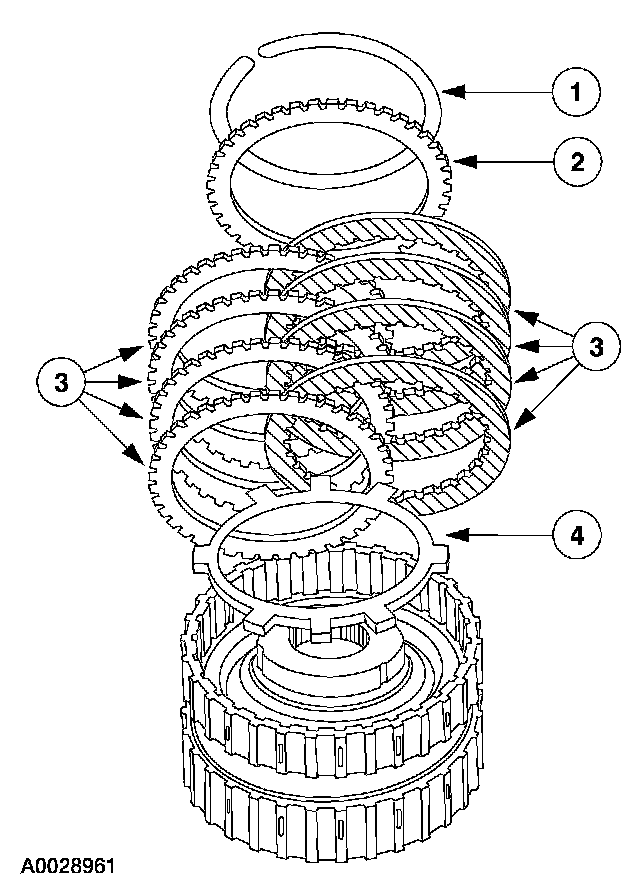 1
2
3
3
4
A0028961