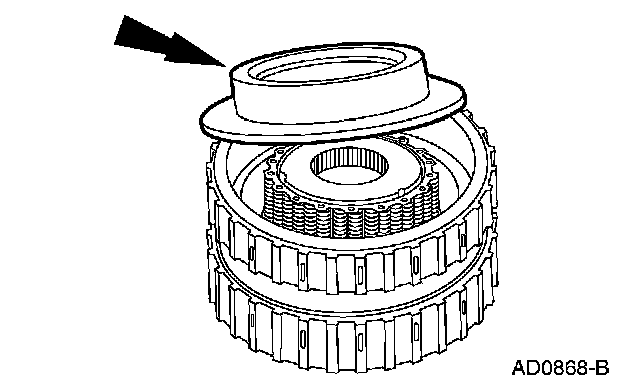 AD0868-B