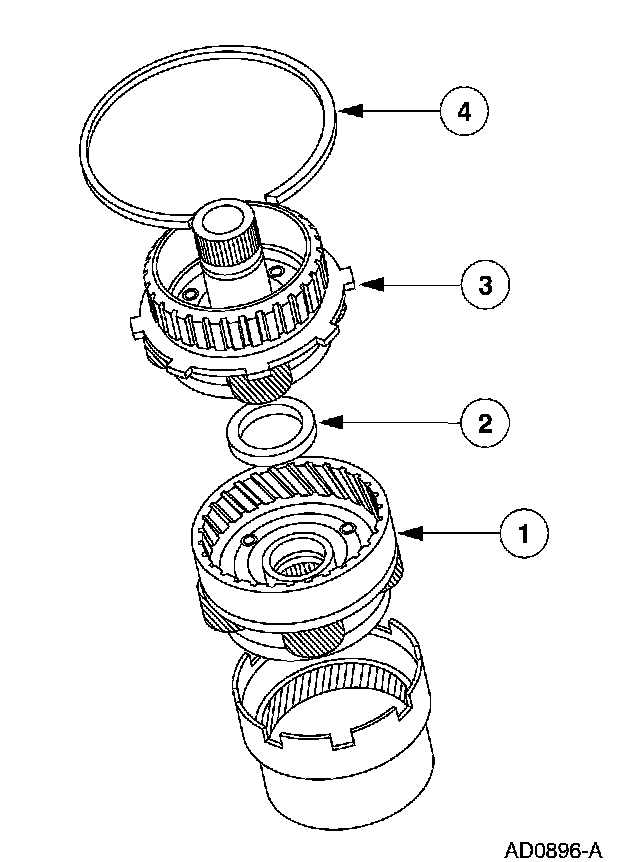 4

3

2

1

AD0896-A