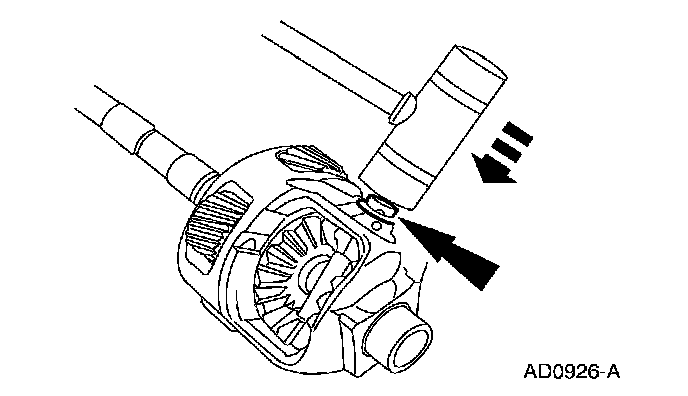 AD0926-A