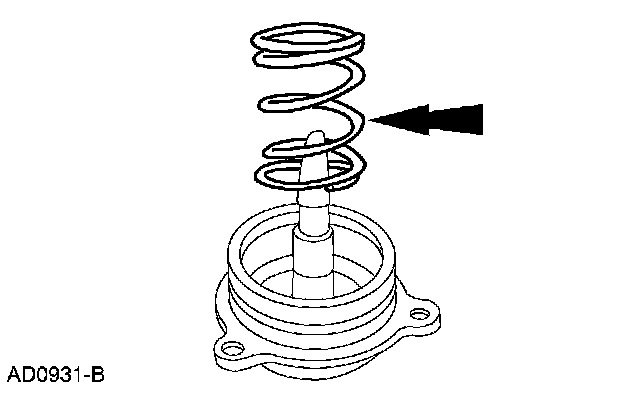 AD0931-B