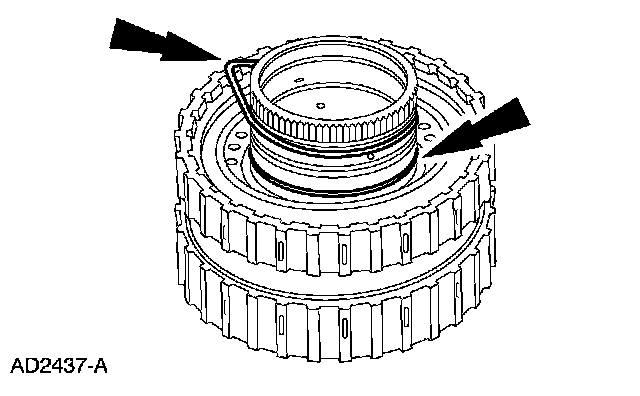 AD2437-A