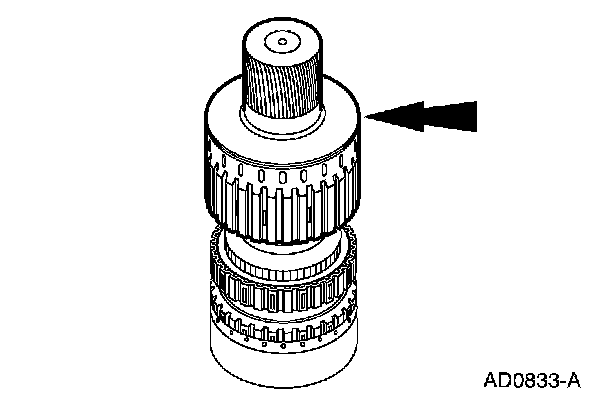 AD0833-A