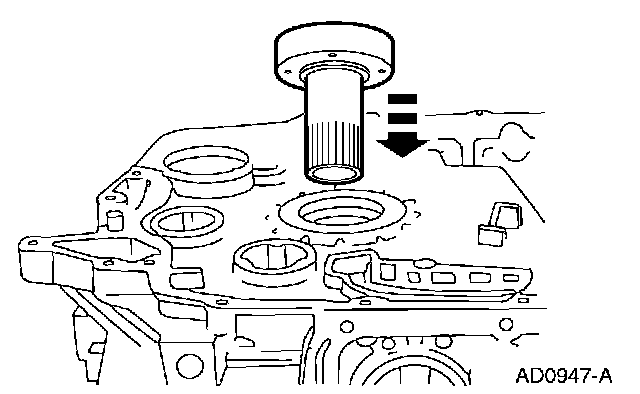 AD0947-A