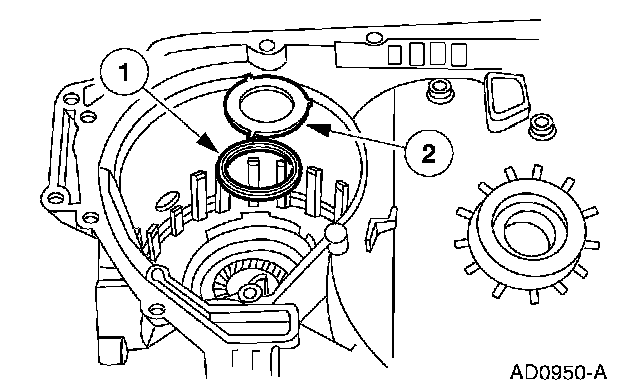 1
2
AD0950-A