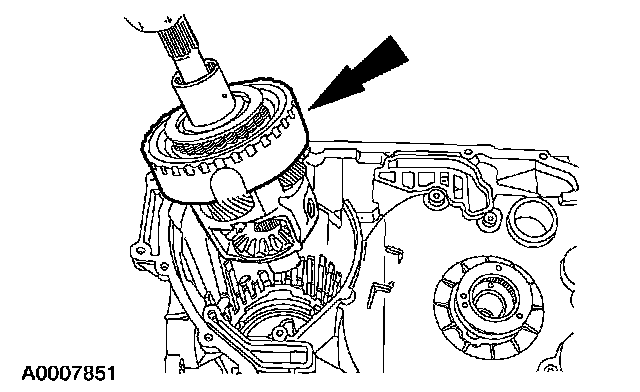 A0007851