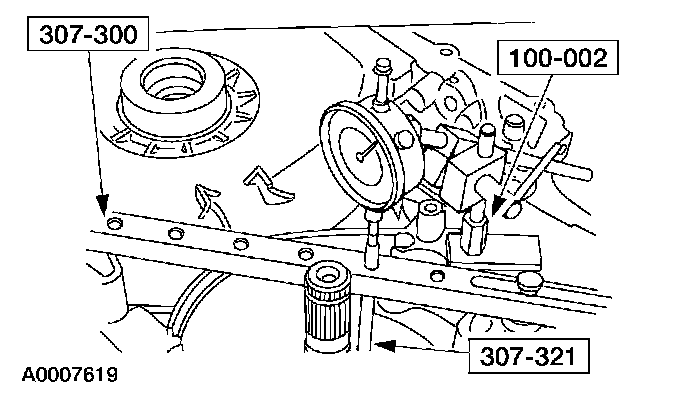 307-300

100-002

307-321

A0007619