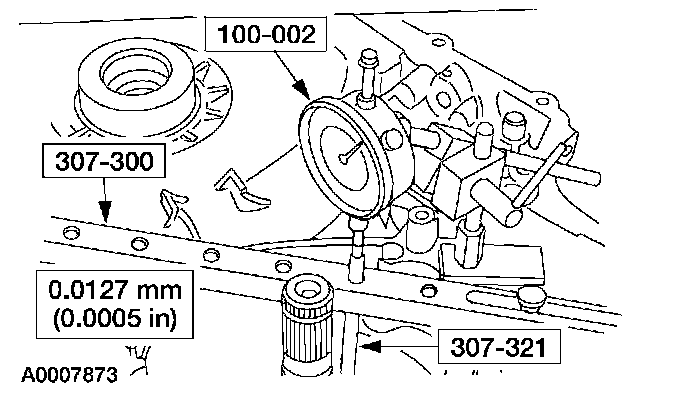 100-002

307-300

0.0127 mm
(0.0005 in)

307-321

A0007873