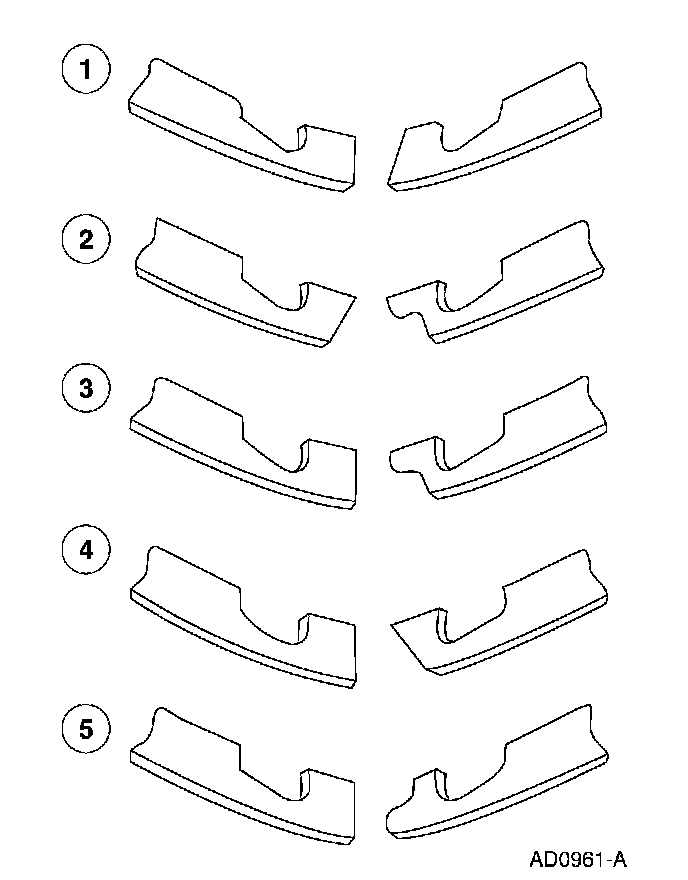 1

2

3

4

5

AD0961-A