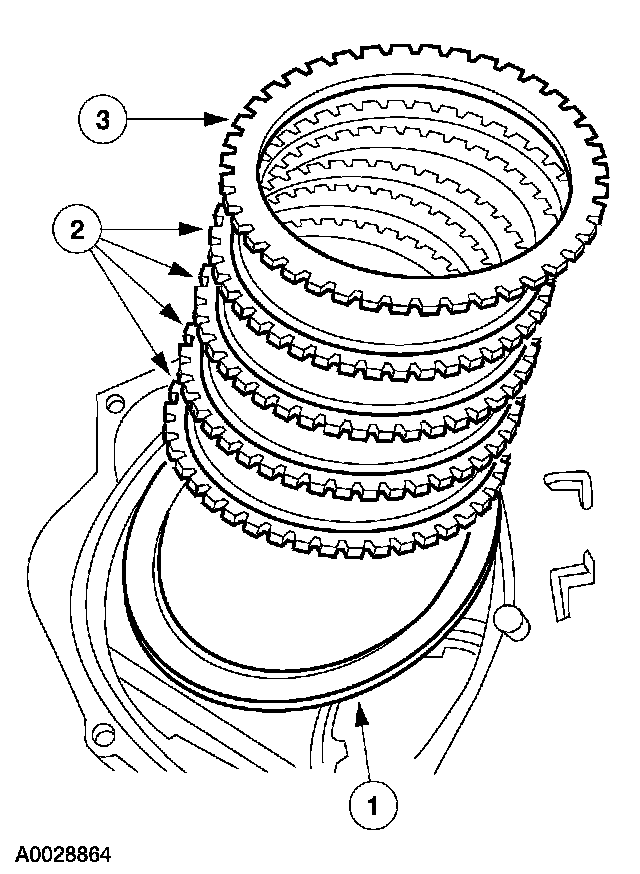 3
2
1
A0028864