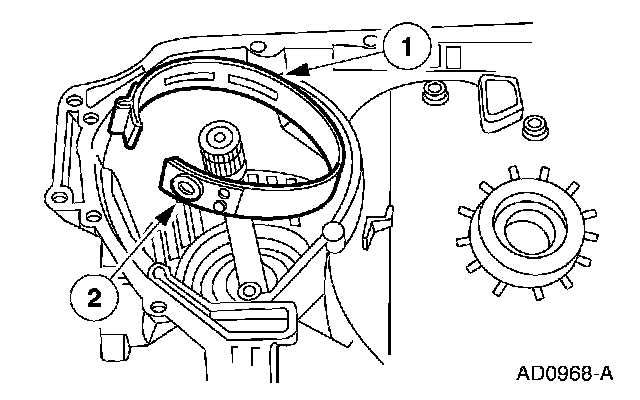 1

2

AD0968-A