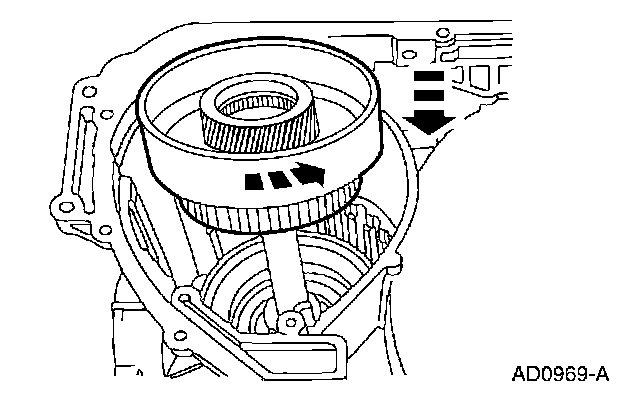 AD0969-A