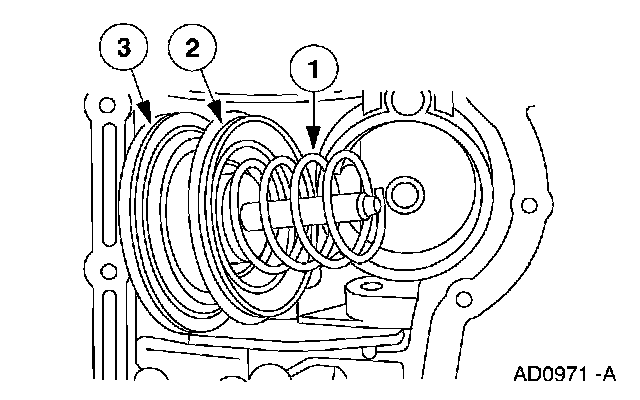 3
2
1
AD0971 -A