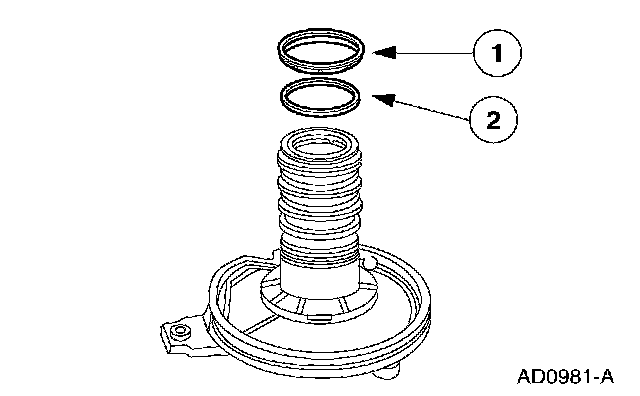 1
2
AD0981-A