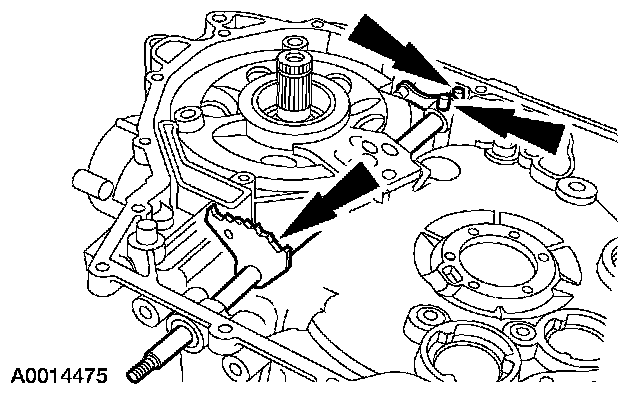 A0014475