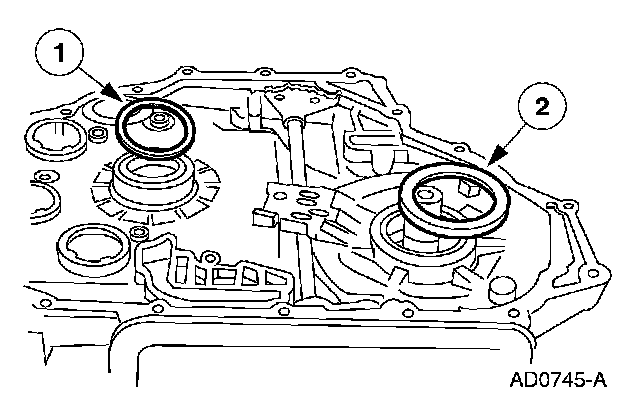 1
2
AD0745-A