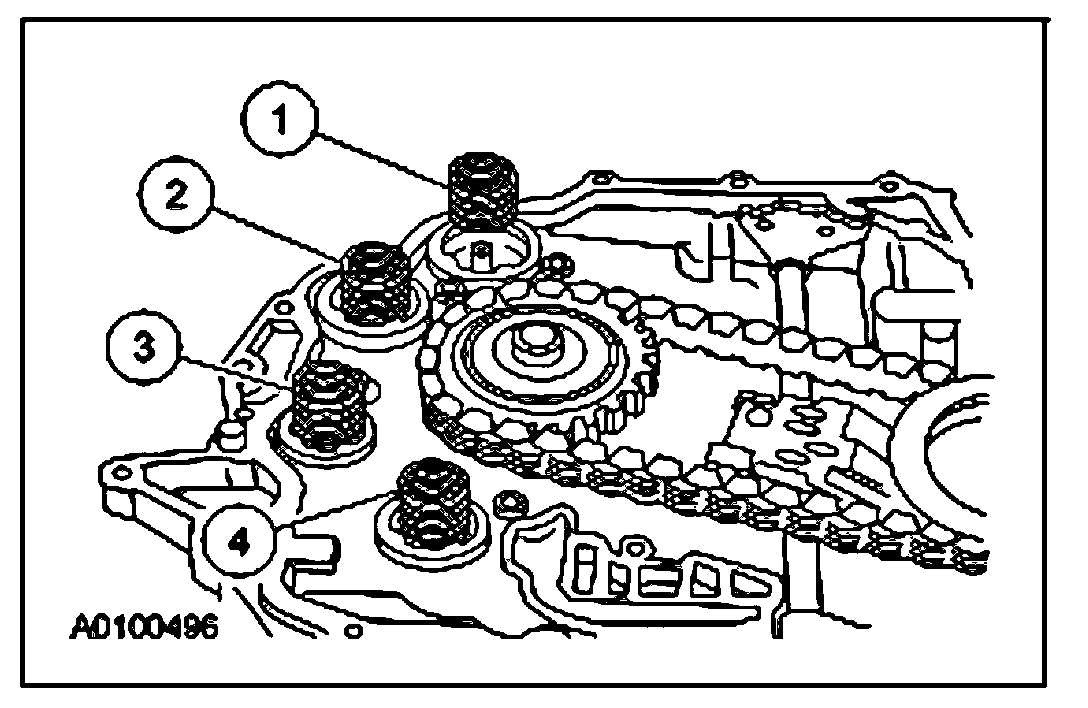 1
2
3
4
A0100496