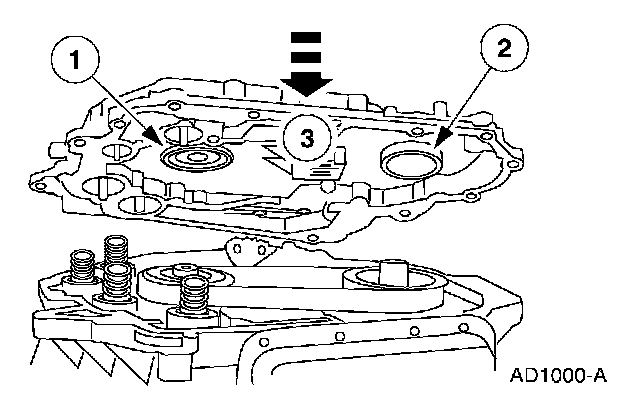 1
2
3
AD1000-A