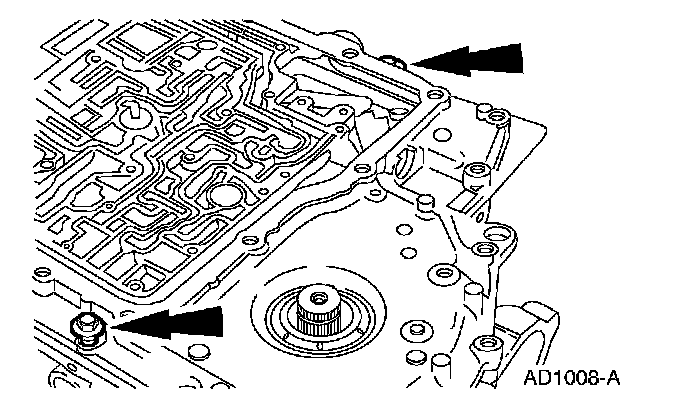 AD1008-A