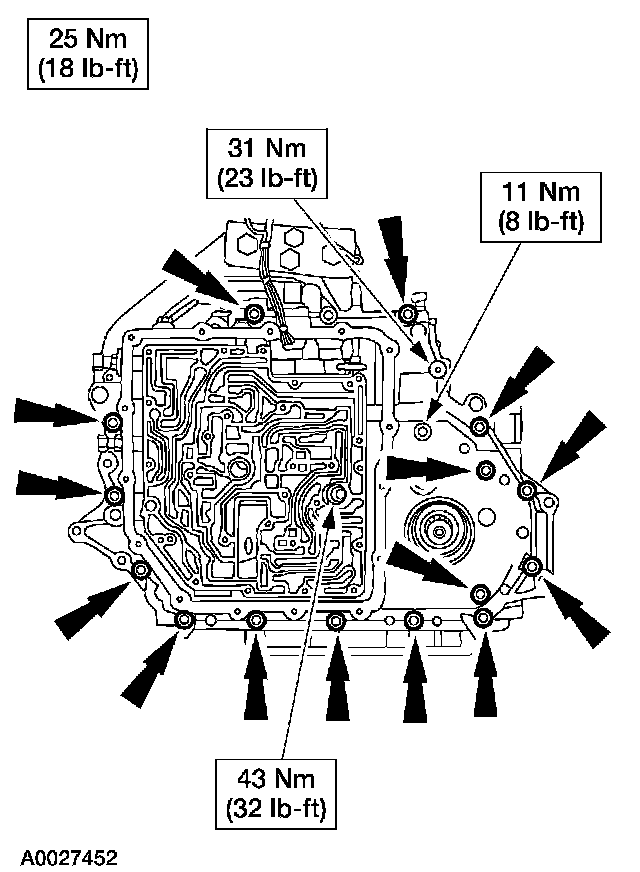 25 Nm
(18 lb-ft)

31 Nm
(23 lb-ft)

11 Nm
(8 lb-ft)

43 Nm
(32 lb-ft)

A0027452