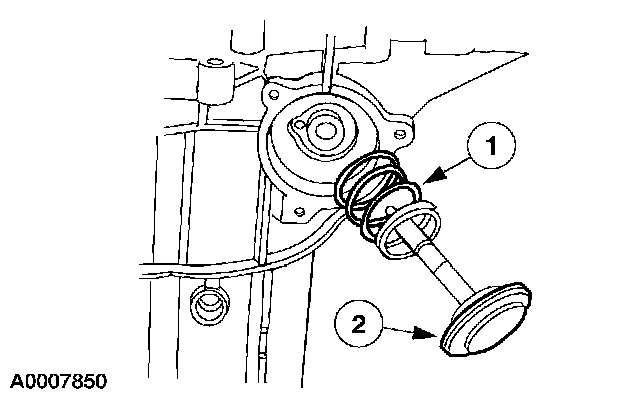 1

2

A0007850