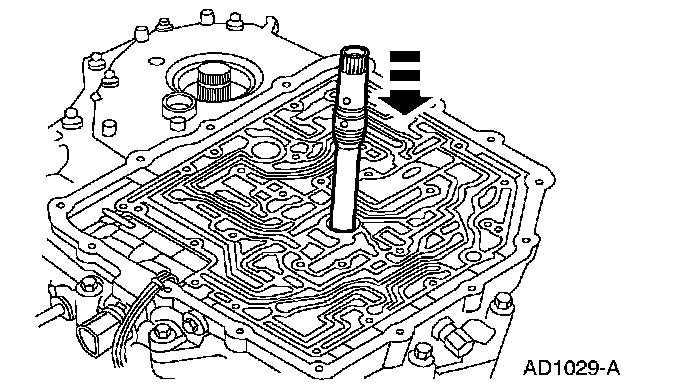 AD1029-A