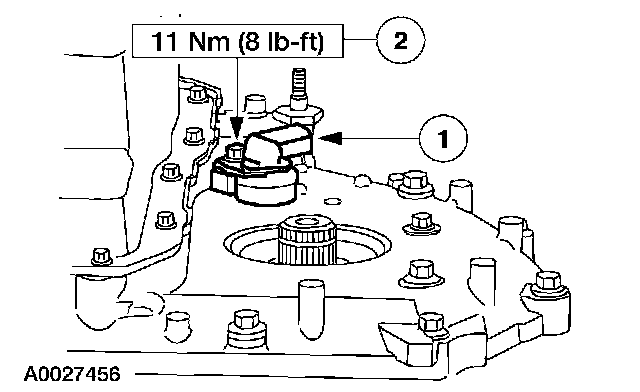 11 Nm (8 lb-ft)

2

1

A0027456