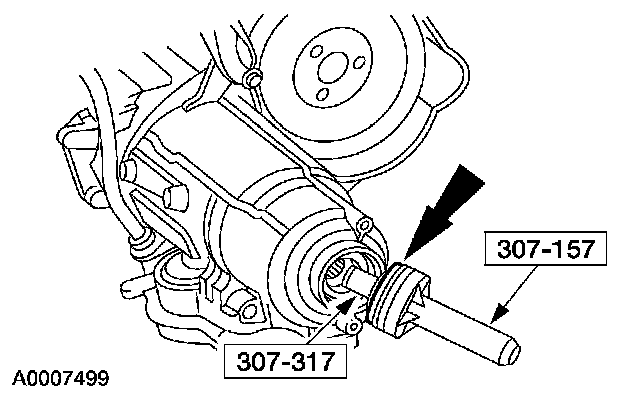 307-157

307-317

A0007499