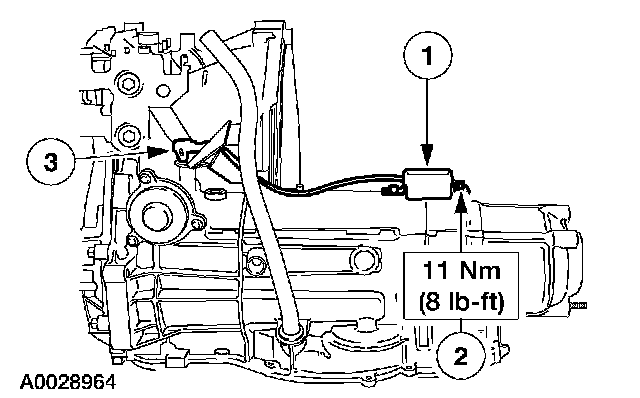 1

3

11 Nm
(8 lb-ft)

2

A0028964