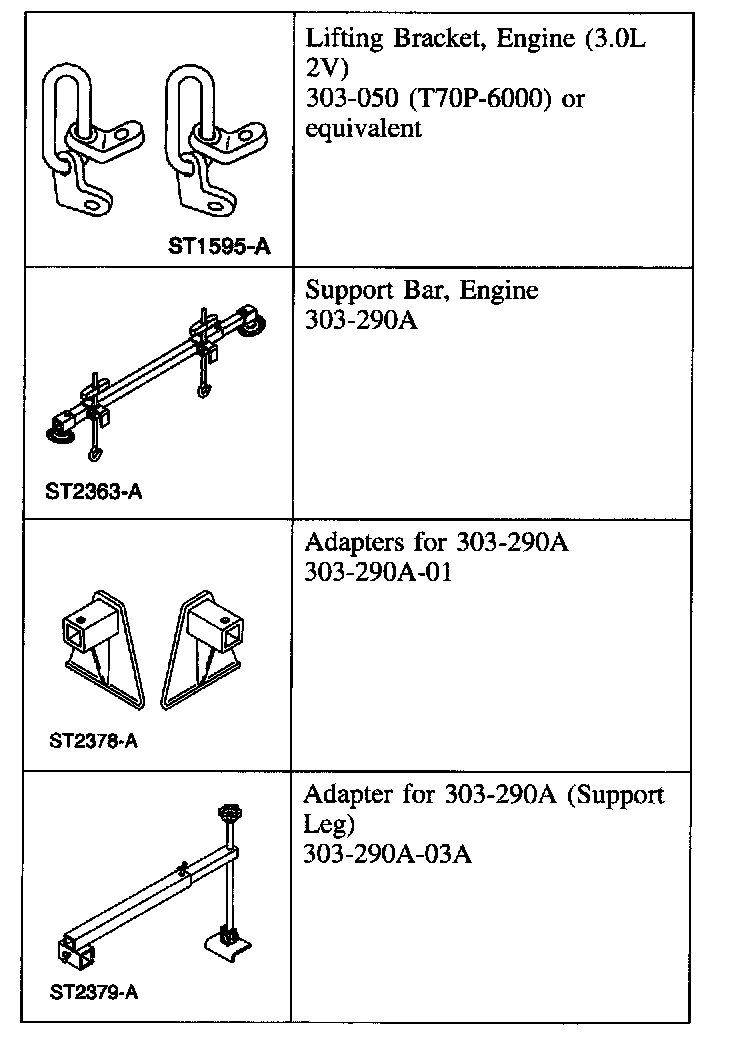 | | |
|---|---|
| ST1595-A | Lifting Bracket, Engine (3.0L 2V) 303-050 (T70P-6000) or equivalent |
| ST2363-A | Support Bar, Engine 303-290A |
| ST2378-A | Adapters for 303-290A 303-290A-01 |
| ST2379-A | Adapter for 303-290A (Support Leg) 303-290A-03A |