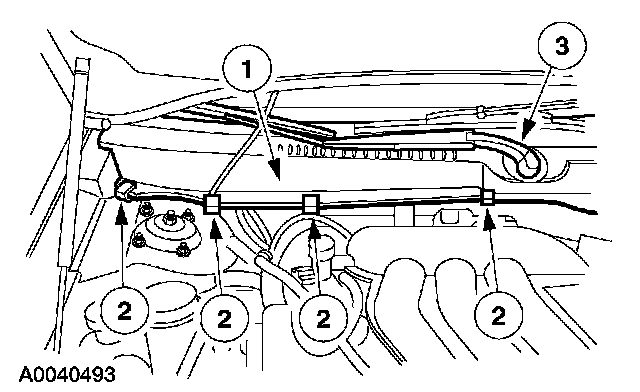 1
3
2
2
2
2
A0040493